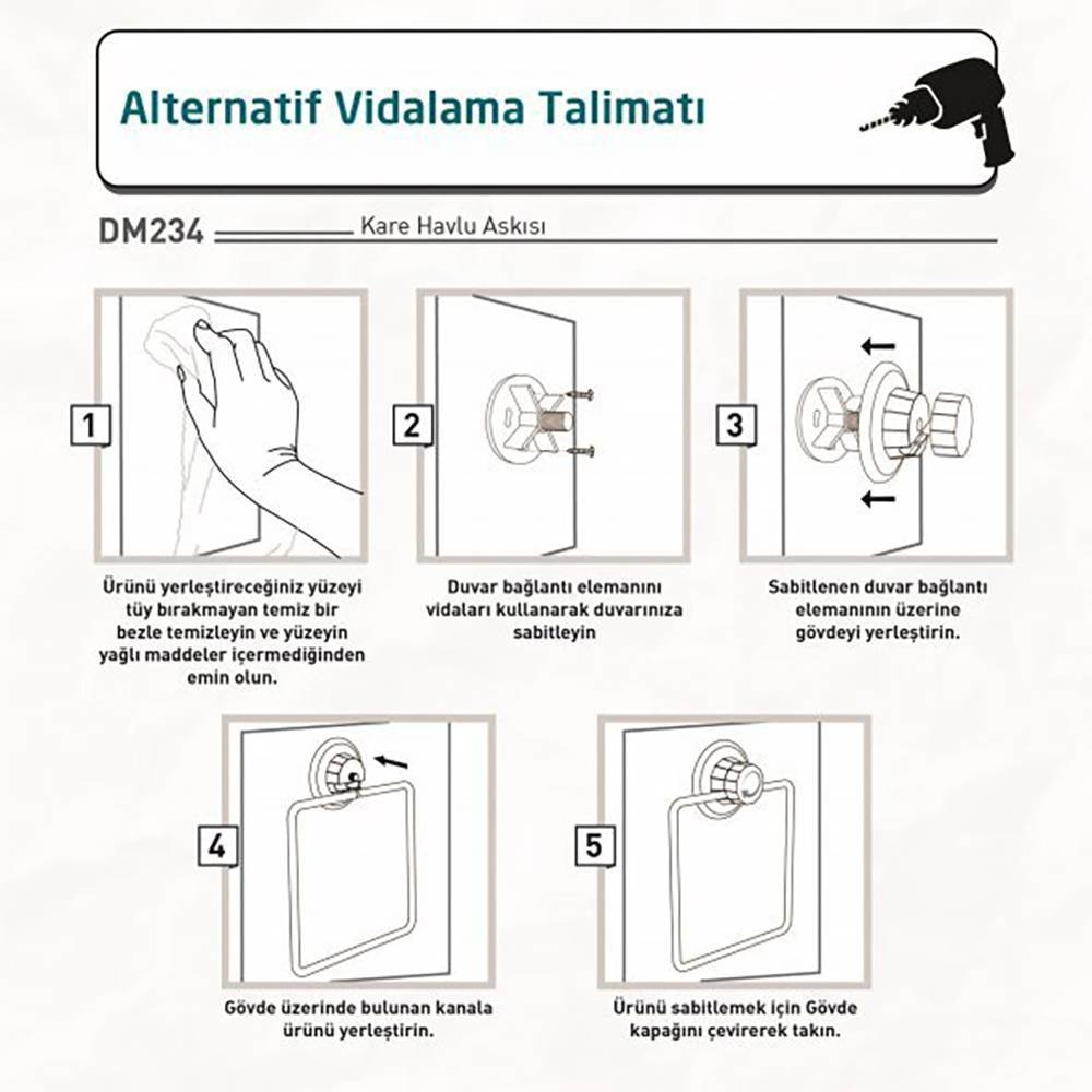 Alternatif Vidalama Talimatı

DM234 Kare Havlu Askısı

1

Ürünü yerleştireceğiniz yüzeyi tüy bırakmayan temiz bir bezle temizleyin ve yüzeyin yağlı maddeler içermediğinden emin olun.

2

Duvar bağlantı elemanını vidaları kullanarak duvarınıza sabitleyin

3

Sabitlenen duvar bağlantı elemanının üzerine gövdeyi yerleştirin.

4

Gövde üzerinde bulunan kanala ürünü yerleştirin.

5

Ürünü sabitlemek için Gövde kapağını çevirerek takın.