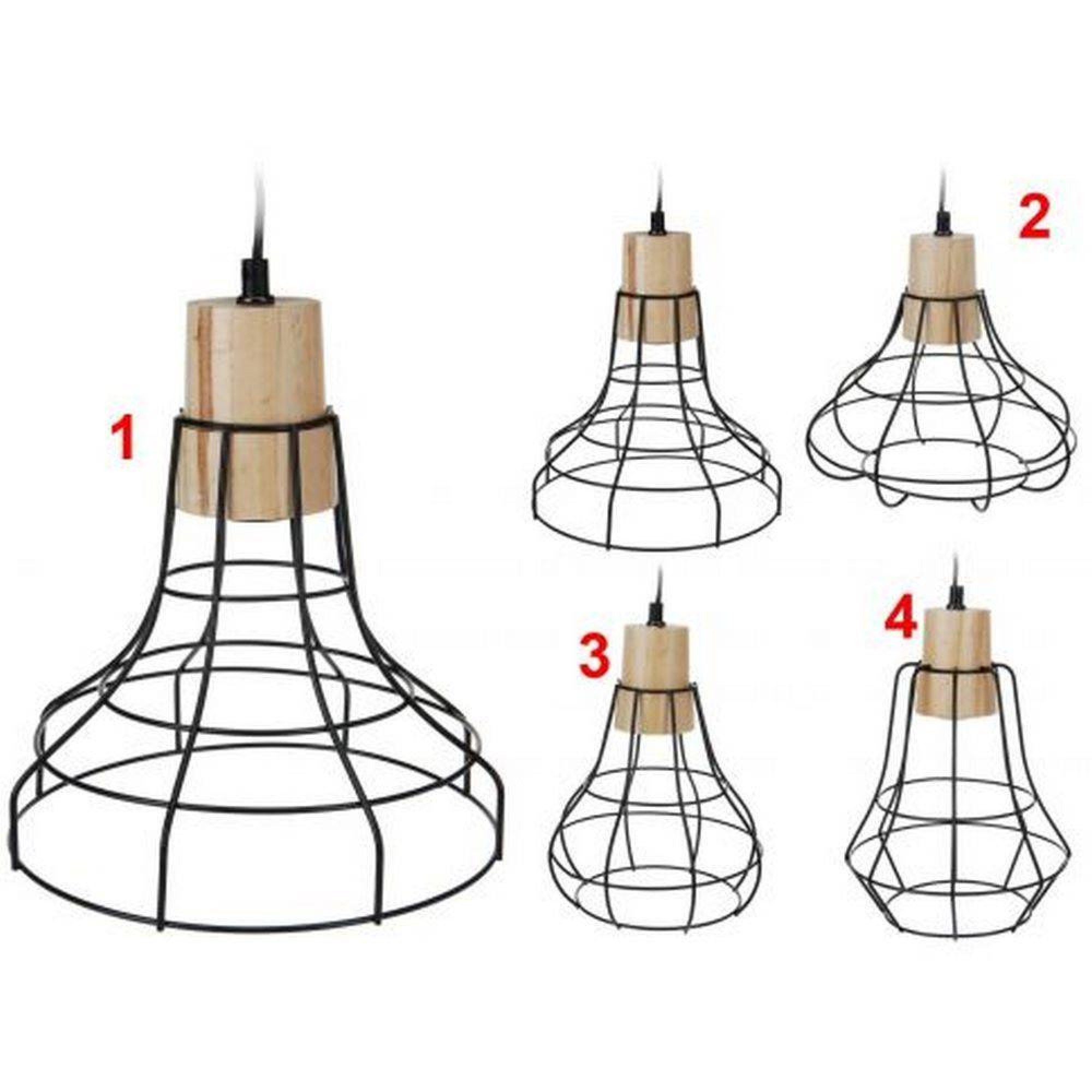 1

2

3

4